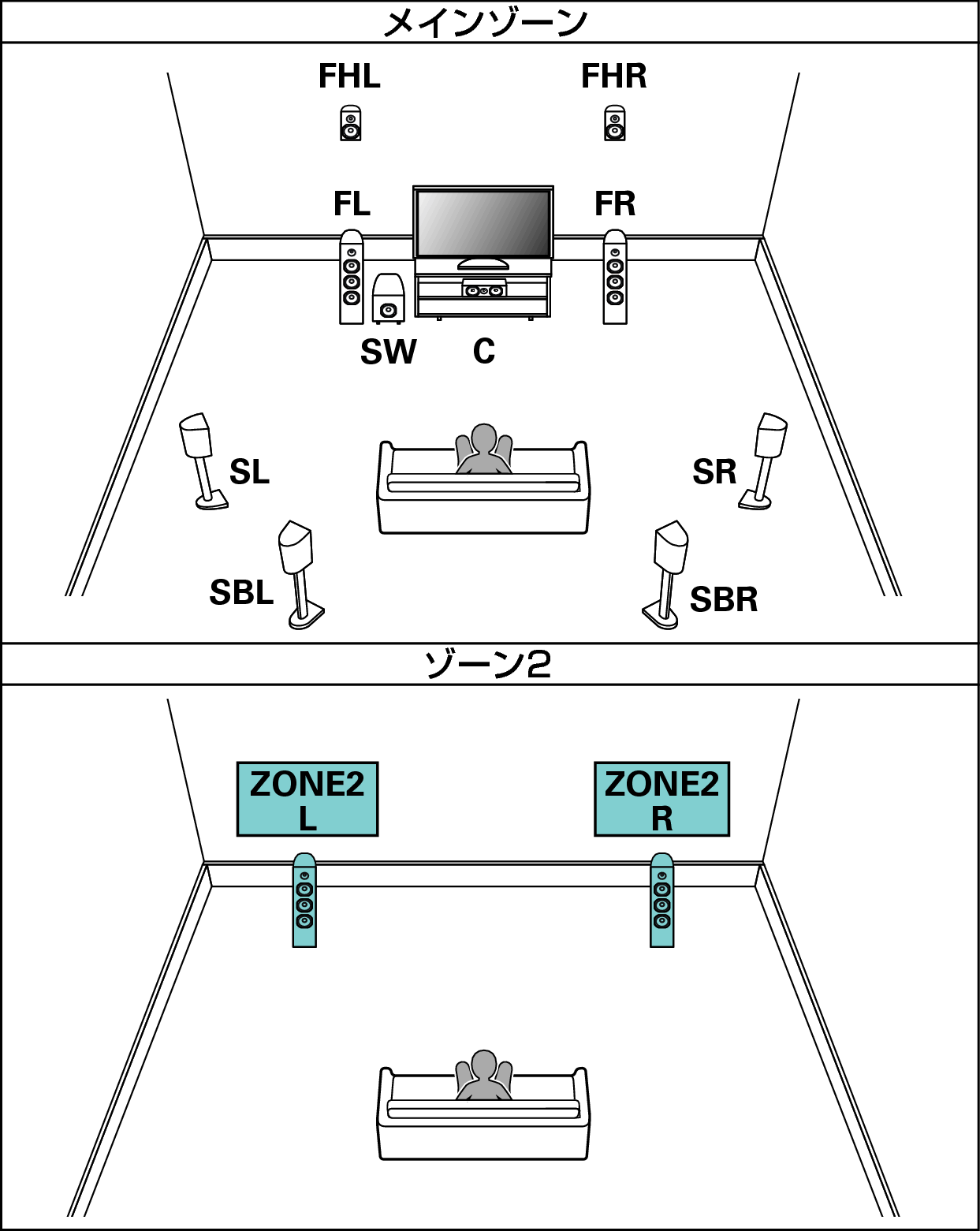 メインゾーン

FHL FHR

FL FR

SW C

SL SR

SBL SBR

ゾーン2

ZONE2 L

ZONE2 R